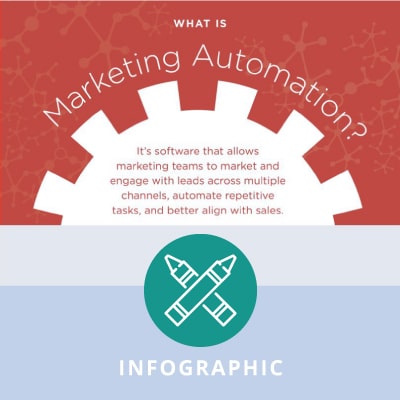 WHAT IS

Marketing Automation?

It's software that allows marketing teams to market and engage with leads across multiple channels, automate repetitive tasks, and better align with sales.

INFOGRAPHIC